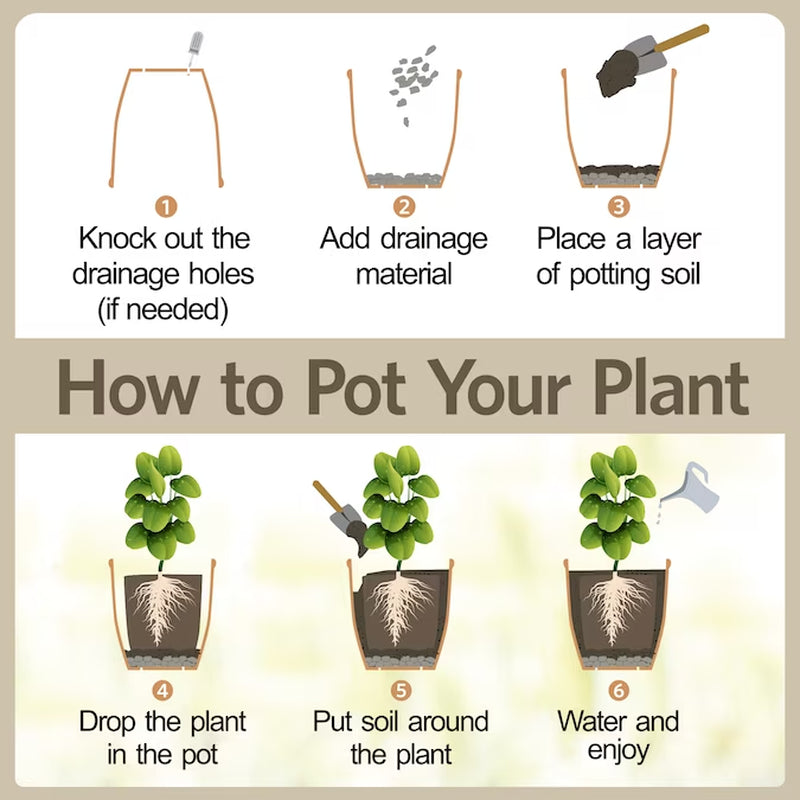 1
Knock out the drainage holes (if needed)

2
Add drainage material

3
Place a layer of potting soil

How to Pot Your Plant

4
Drop the plant in the pot

5
Put soil around the plant

6
Water and enjoy