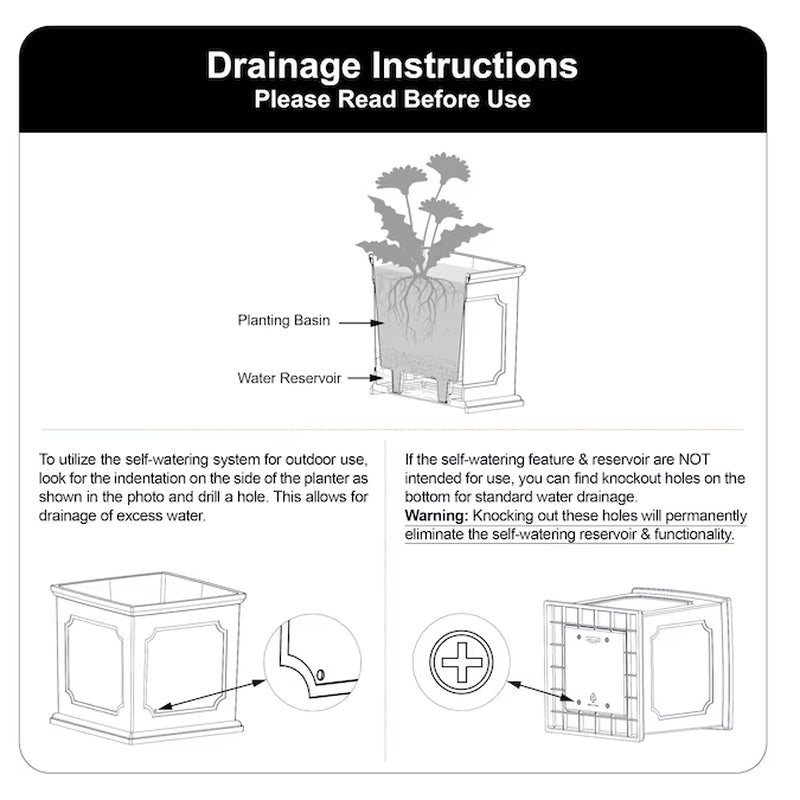 Drainage Instructions
Please Read Before Use

Planting Basin

Water Reservoir

To utilize the self-watering system for outdoor use, look for the indentation on the side of the planter as shown in the photo and drill a hole. This allows for drainage of excess water.

If the self-watering feature & reservoir are NOT intended for use, you can find knockout holes on the bottom for standard water drainage.
Warning: Knocking out these holes will permanently eliminate the self-watering reservoir & functionality.