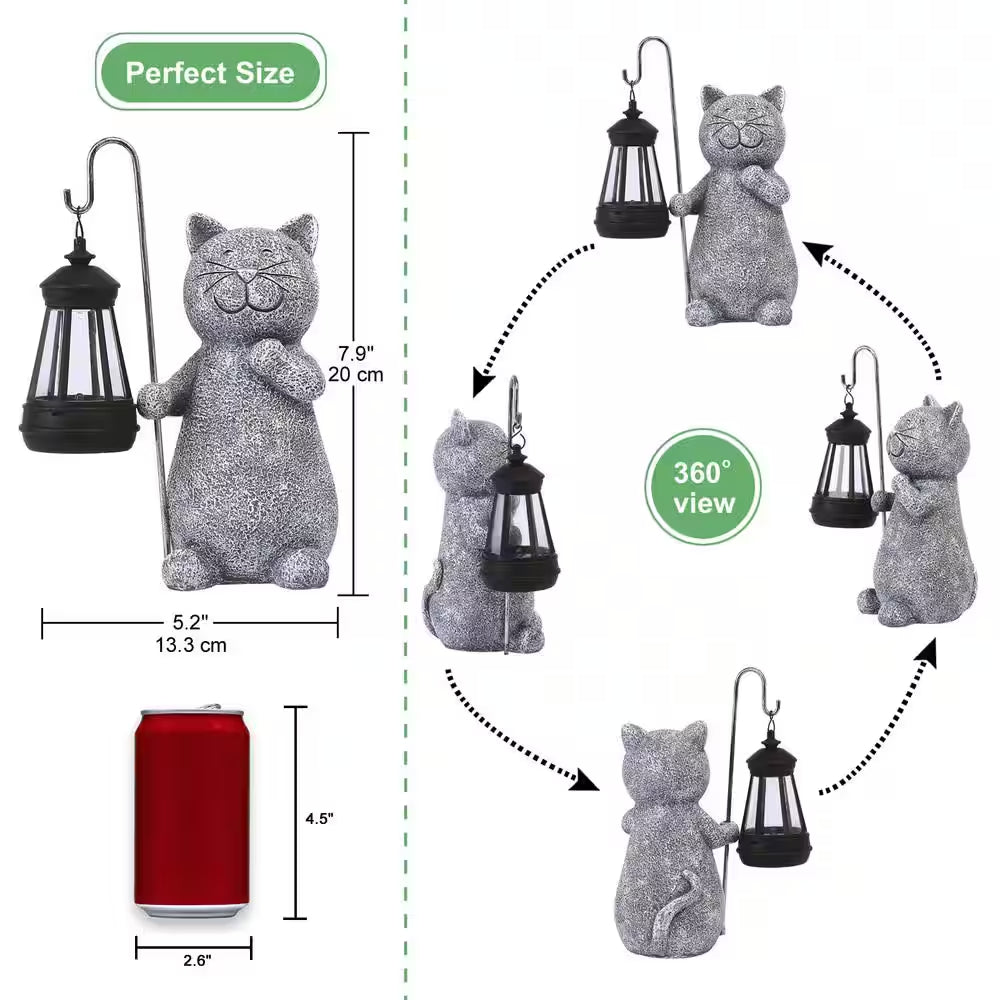 Perfect Size

7.9"
20 cm

5.2"
13.3 cm

4.5"

2.6"

360°
view